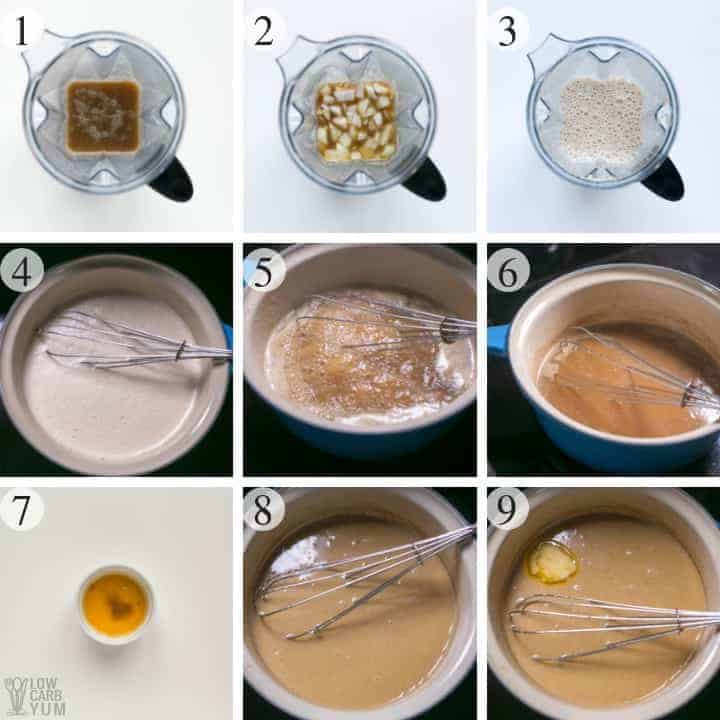 1
2
3
4
5
6
7
8
9
LOW CARB YUM